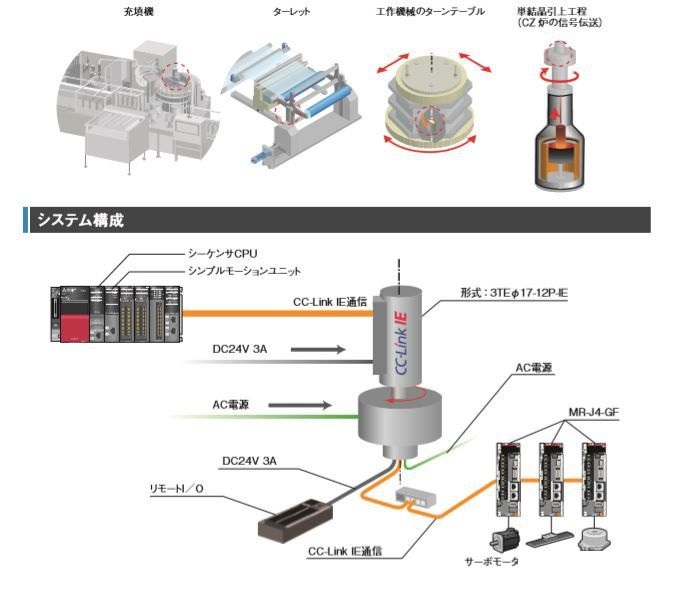 充填機

ターレット

工作機械のターンテーブル

単結晶引上工程
(CZ 炉の信号伝送)

システム構成

シーケンサCPU

シンプルモーションユニット

CC-Link IE通信

形式：3TEφ17-12P-IE

CC-Link IE

DC24V 3A

AC電源

AC電源

MR-J4-GF

DC24V 3A

リモートI／O

CC-Link IE通信

サーボモータ